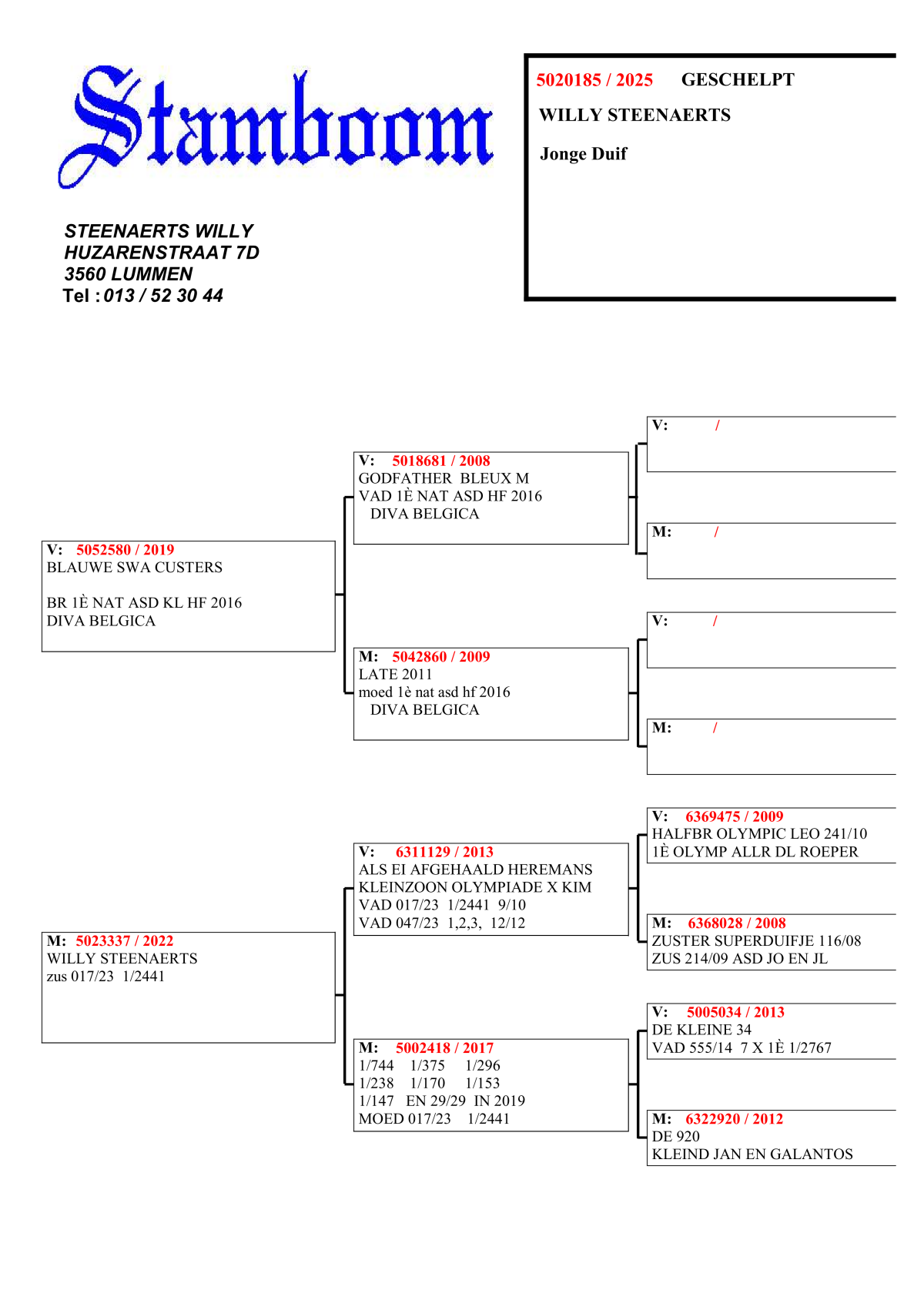 Stamboom

STEENAERTS WILLY
HUZARENSTRAAT 7D
3560 LUMMEN
Tel : 013 / 52 30 44

5020185 / 2025 GESCHELPT
WILLY STEENAERTS
Jonge Duif

V: 5052580 / 2019
BLAUWE SWA CUSTERS

BR 1È NAT ASD KL HF 2016
DIVA BELGICA

M: 5023337 / 2022
WILLY STEENAERTS
zus 017/23 1/2441

V: 5018681 / 2008
GODFATHER BLEUX M
VAD 1È NAT ASD HF 2016
DIVA BELGICA

M: 5042860 / 2009
LATE 2011
moed 1è nat asd hf 2016
DIVA BELGICA

V: 6311129 / 2013
ALS EI AFGEHAALD HEREMANS
KLEINZOON OLYMPIADE X KIM
VAD 017/23 1/2441 9/10
VAD 047/23 1,2,3, 12/12

M: 5002418 / 2017
1/744 1/375 1/296
1/238 1/170 1/153
1/147 EN 29/29 IN 2019
MOED 017/23 1/2441

V: /

M: /

V: /

M: /

V: 6369475 / 2009
HALFBR OLYMPIC LEO 241/10
1È OLYMP ALLR DL ROEPER

M: 6368028 / 2008
ZUSTER SUPERDUIFJE 116/08
ZUS 214/09 ASD JO EN JL

V: 5005034 / 2013
DE KLEINE 34
VAD 555/14 7 X 1È 1/2767

M: 6322920 / 2012
DE 920
KLEIND JAN EN GALANTOS